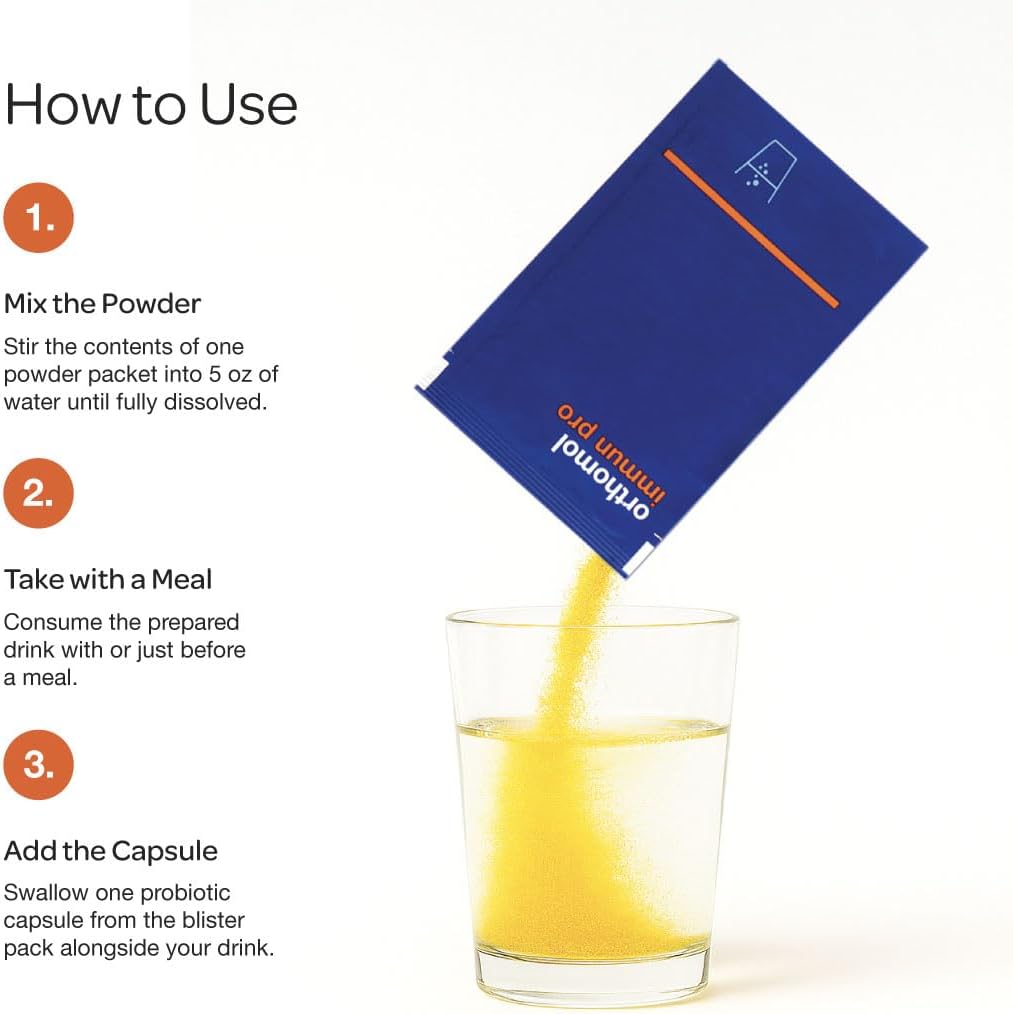 How to Use

1.

Mix the Powder

Stir the contents of one powder packet into 5 oz of water until fully dissolved.

2.

Take with a Meal

Consume the prepared drink with or just before a meal.

3.

Add the Capsule

Swallow one probiotic capsule from the blister pack alongside your drink.

orthomol
immun pro