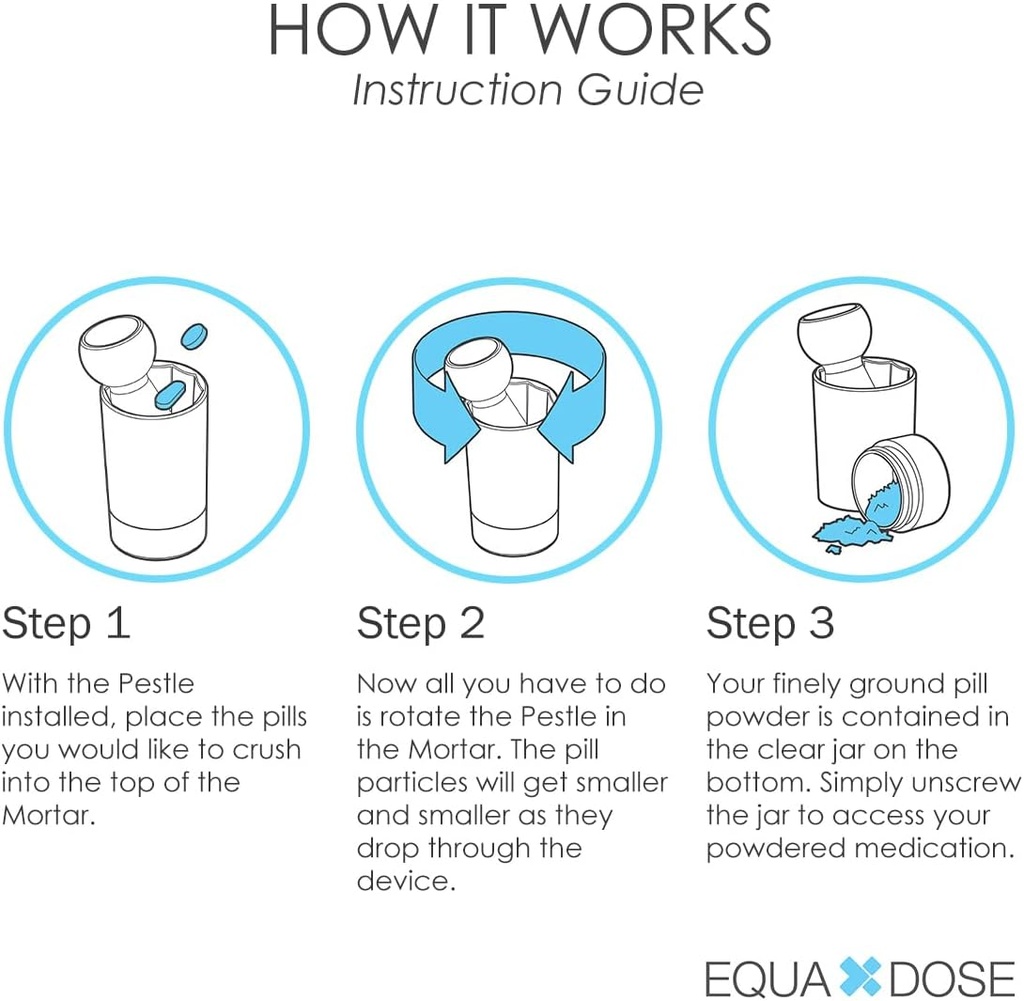 HOW IT WORKS
Instruction Guide

Step 1

With the Pestle installed, place the pills you would like to crush into the top of the Mortar.

Step 2

Now all you have to do is rotate the Pestle in the Mortar. The pill particles will get smaller and smaller as they drop through the device.

Step 3

Your finely ground pill powder is contained in the clear jar on the bottom. Simply unscrew the jar to access your powdered medication.

EQUA DOSE